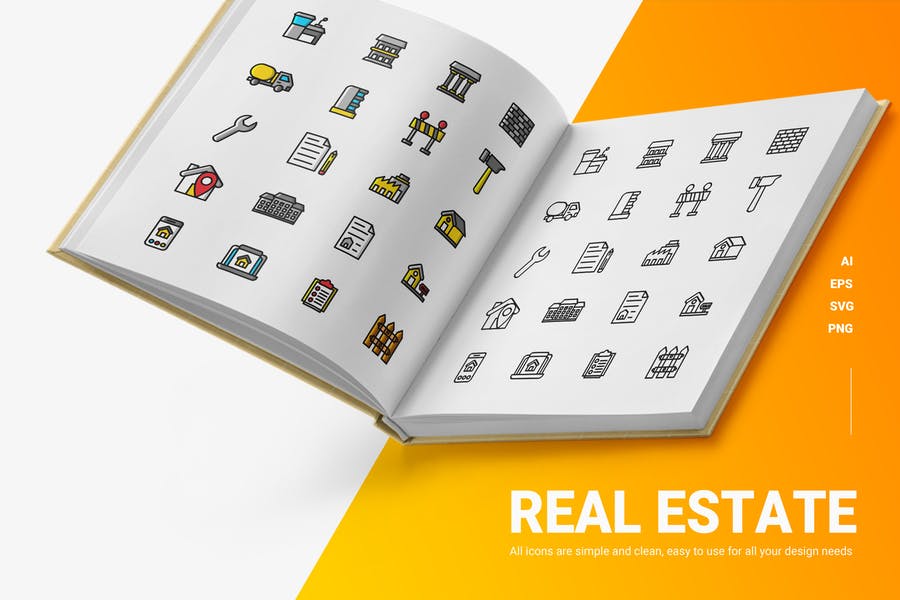 AI
EPS
SVG
PNG

REAL ESTATE

All icons are simple and clean, easy to use for all your design needs