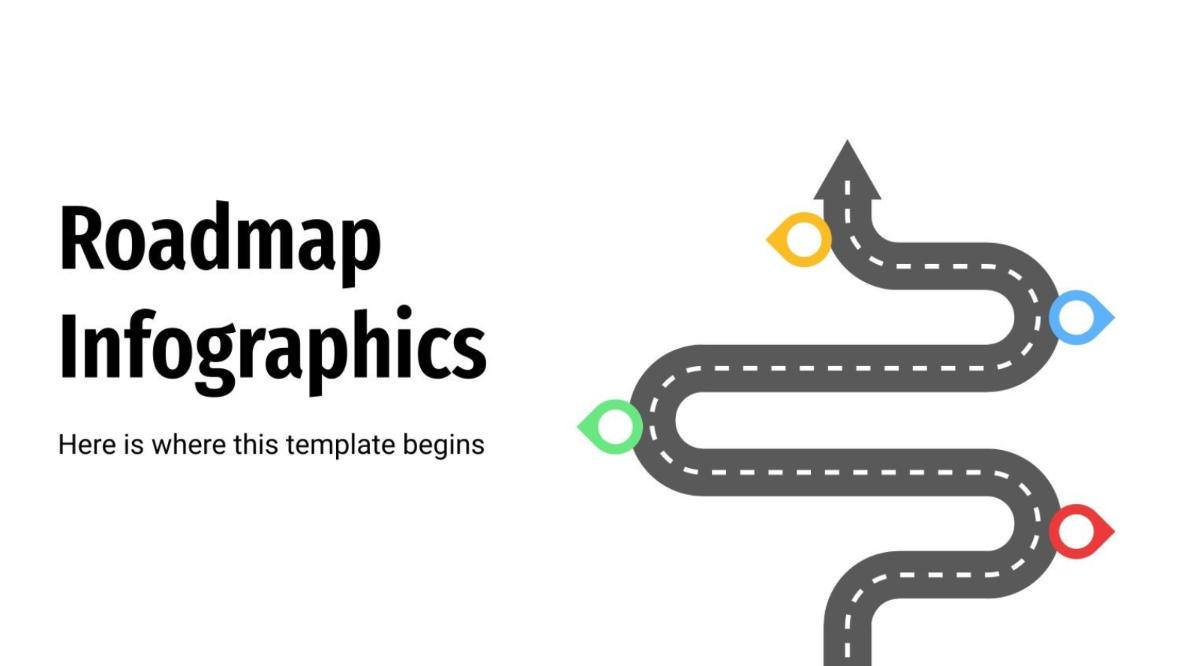 Roadmap Infographics

Here is where this template begins